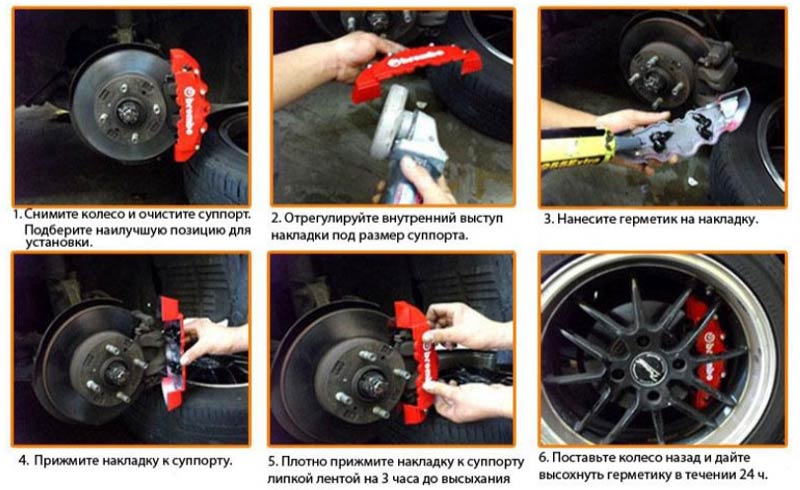 brembo

1. Снимите колесо и очистите суппорт. Подберите наилучшую позицию для установки.

brembo

2. Отрегулируйте внутренний выступ накладки под размер суппорта.

3. Нанесите герметик на накладку.

4. Прижмите накладку к суппорту.

5. Плотно прижмите накладку к суппорту липкой лентой на 3 часа до высыхания

brembo

6. Поставьте колесо назад и дайте высохнуть герметику в течении 24 ч.